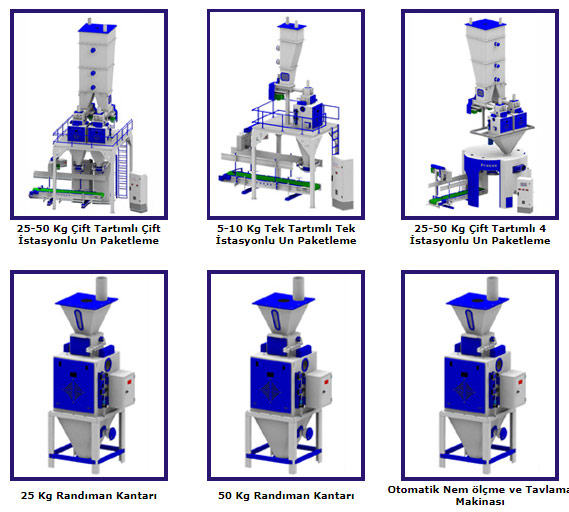 25-50 Kg Çift Tartımlı Çift İstasyonlu Un Paketleme

5-10 Kg Tek Tartımlı Tek İstasyonlu Un Paketleme

25-50 Kg Çift Tartımlı 4 İstasyonlu Un Paketleme

25 Kg Randıman Kantarı

50 Kg Randıman Kantarı

Otomatik Nem ölçme ve Tavlama Makinası